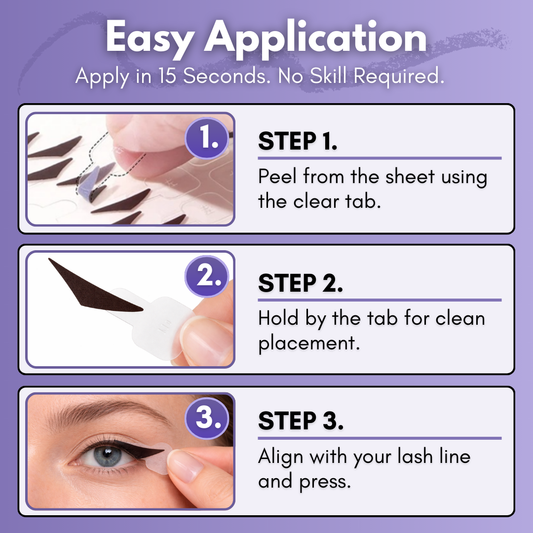 Easy Application
Apply in 15 Seconds. No Skill Required.

1.

STEP 1.
Peel from the sheet using the clear tab.

2.

STEP 2.
Hold by the tab for clean placement.

3.

STEP 3.
Align with your lash line and press.