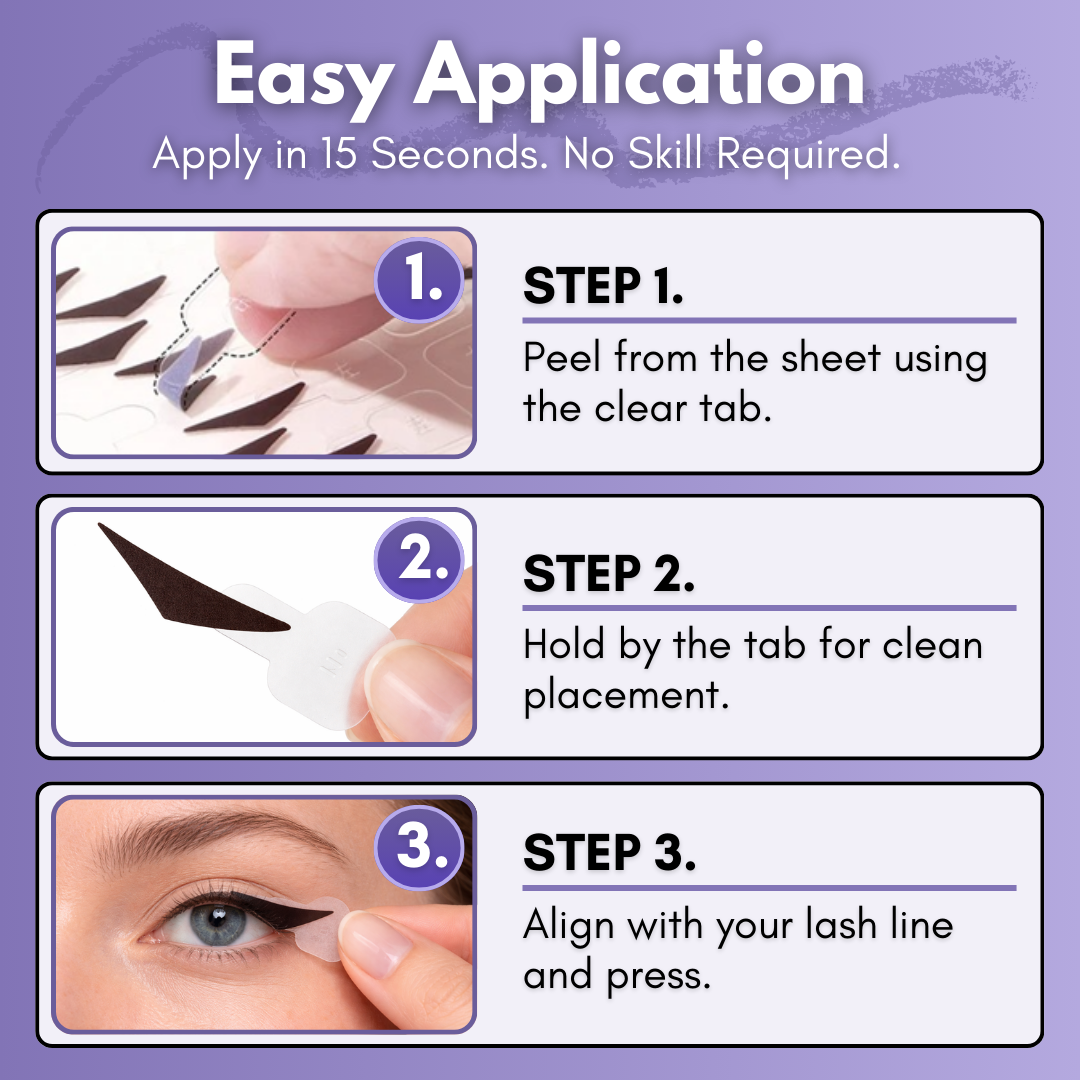 Easy Application
Apply in 15 Seconds. No Skill Required.

1.

STEP 1.
Peel from the sheet using the clear tab.

2.

STEP 2.
Hold by the tab for clean placement.

3.

STEP 3.
Align with your lash line and press.